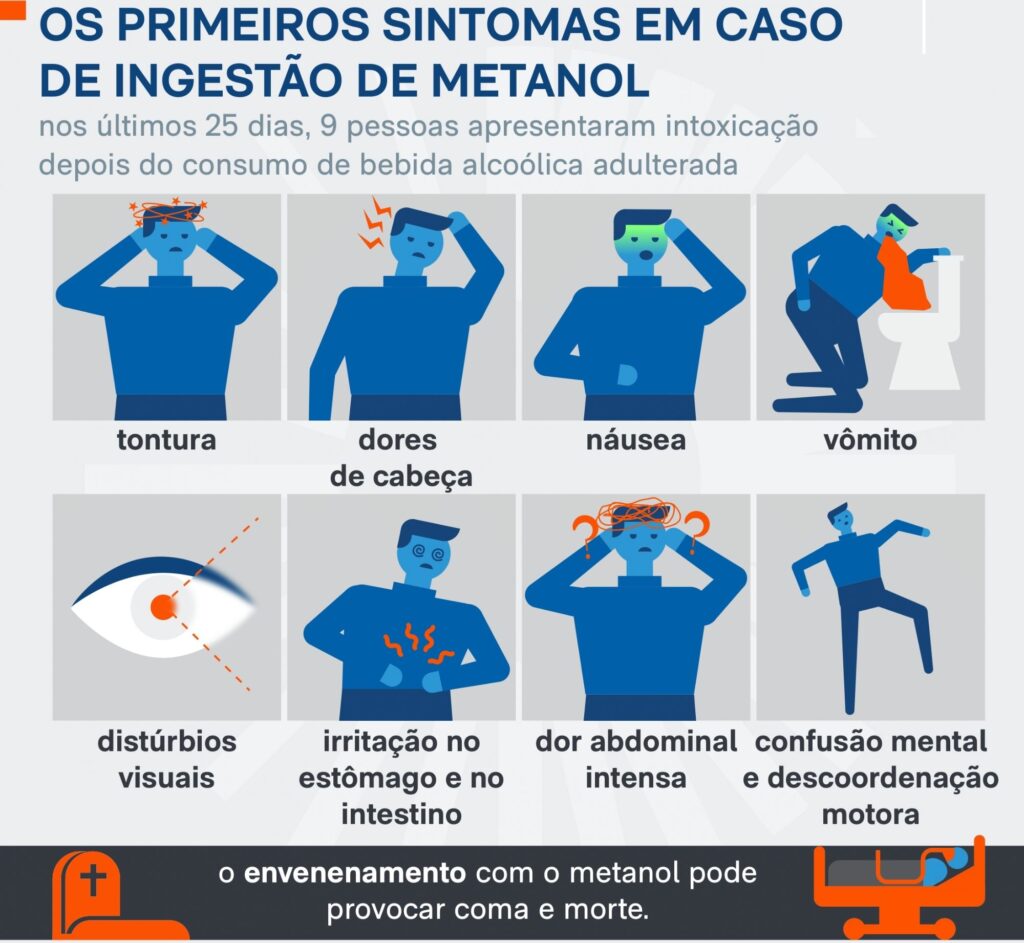 OS PRIMEIROS SINTOMAS EM CASO DE INGESTÃO DE METANOL

nos últimos 25 dias, 9 pessoas apresentaram intoxicação depois do consumo de bebida alcoólica adulterada

tontura

dores de cabeça

náusea

vômito

distúrbios visuais

irritação no estômago e no intestino

dor abdominal intensa

confusão mental e descoordenação motora

o envenenamento com o metanol pode provocar coma e morte.